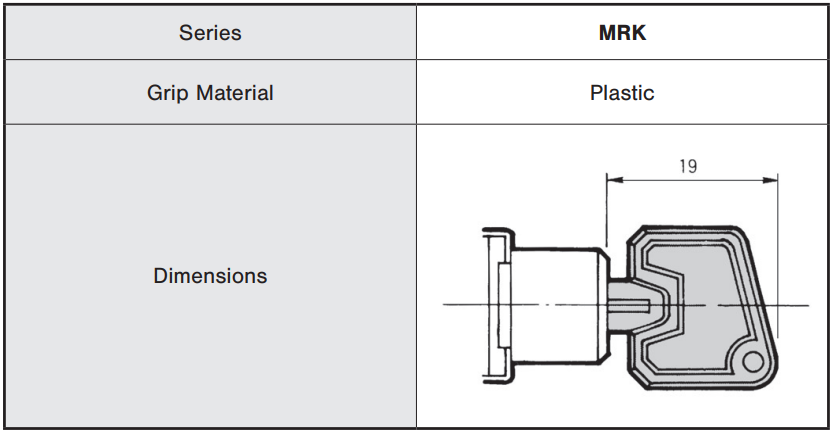 | Series | **MRK** |
|---|---|
| Grip Material | Plastic |
| Dimensions | 19 |