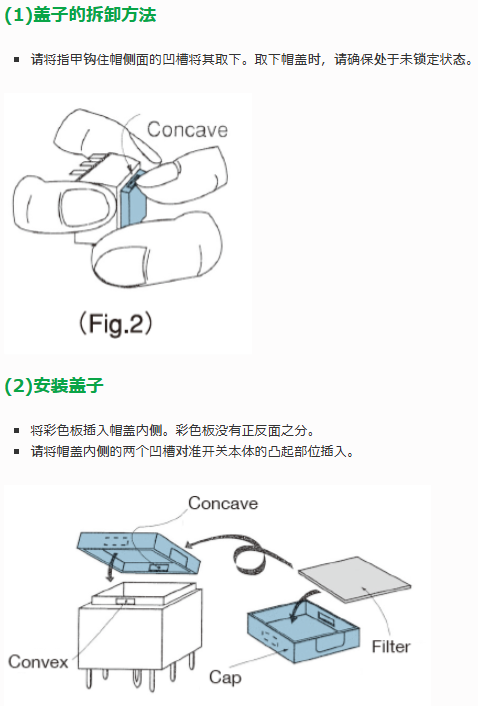 (1)盖子的拆卸方法

▪ 请将指甲钩住帽侧面的凹槽将其取下。取下帽盖时，请确保处于未锁定状态。

Concave

（Fig.2）

(2)安装盖子

▪ 将彩色板插入帽盖内侧。彩色板没有正反面之分。
▪ 请将帽盖内侧的两个凹槽对准开关本体的凸起部位插入。

Concave

Convex

Cap

Filter