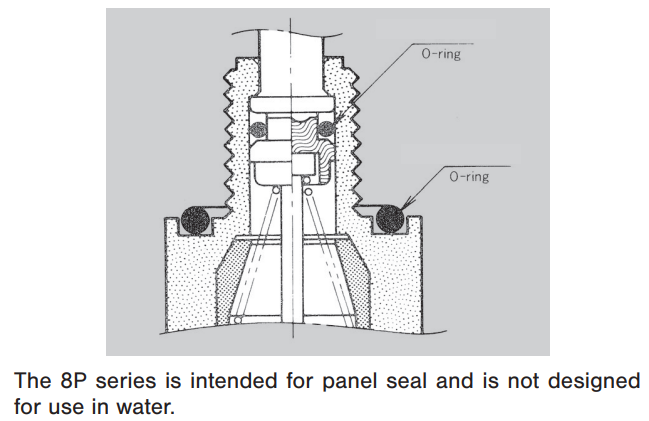 O-ring

O-ring

The 8P series is intended for panel seal and is not designed for use in water.